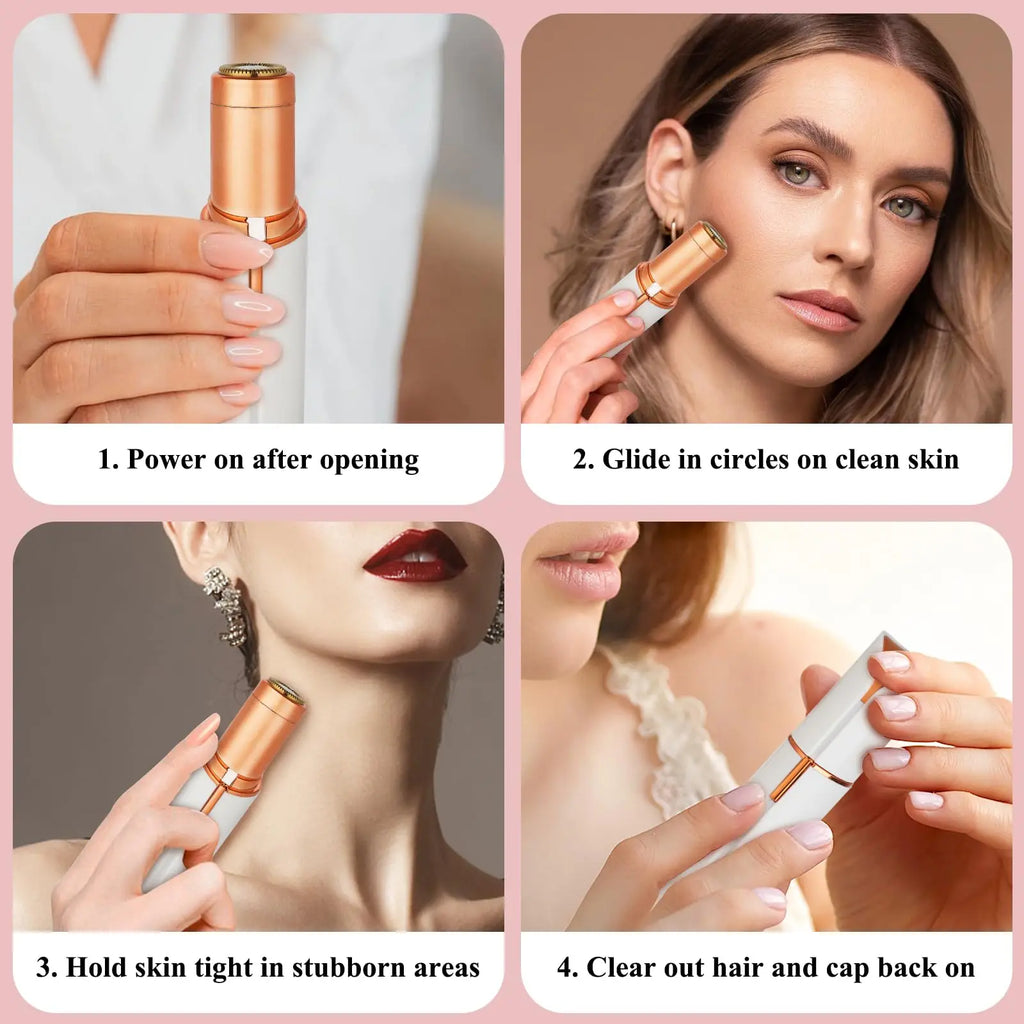 1. Power on after opening

2. Glide in circles on clean skin

3. Hold skin tight in stubborn areas

4. Clear out hair and cap back on